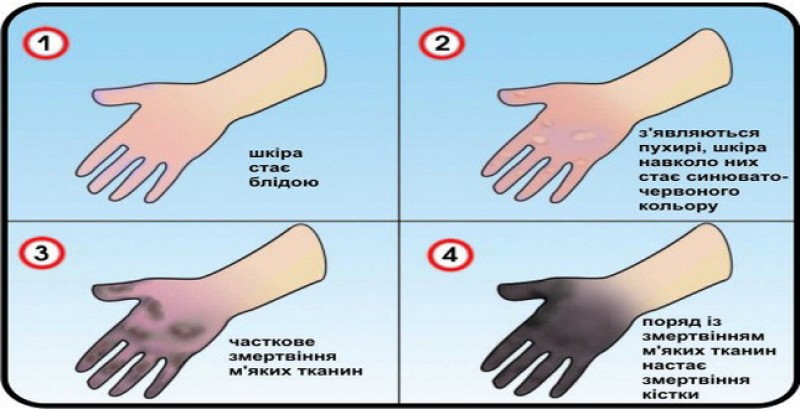 1

шкіра стає блідою

2

з'являються пухирі, шкіра навколо них стає синювато-червоного кольору

3

часткове змертвіння м'яких тканин

4

поряд із змертвінням м'яких тканин настає змертвіння кістки